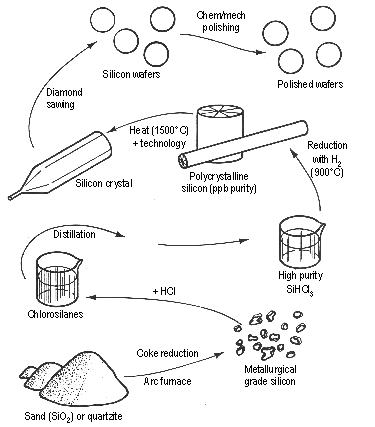 Chem/mech polishing

Silicon wafers

Polished wafers

Diamond sawing

Heat (1500° C) + technology

Reduction with $H_2$ (900°C)

Silicon crystal

Polycrystalline silicon (ppb purity)

Distillation

High purity $SiHCl_3$

+ HCl

Chlorosilanes

Coke reduction

Arc furnace

Metallurgical grade silicon

Sand ($SiO_2$) or quartzite